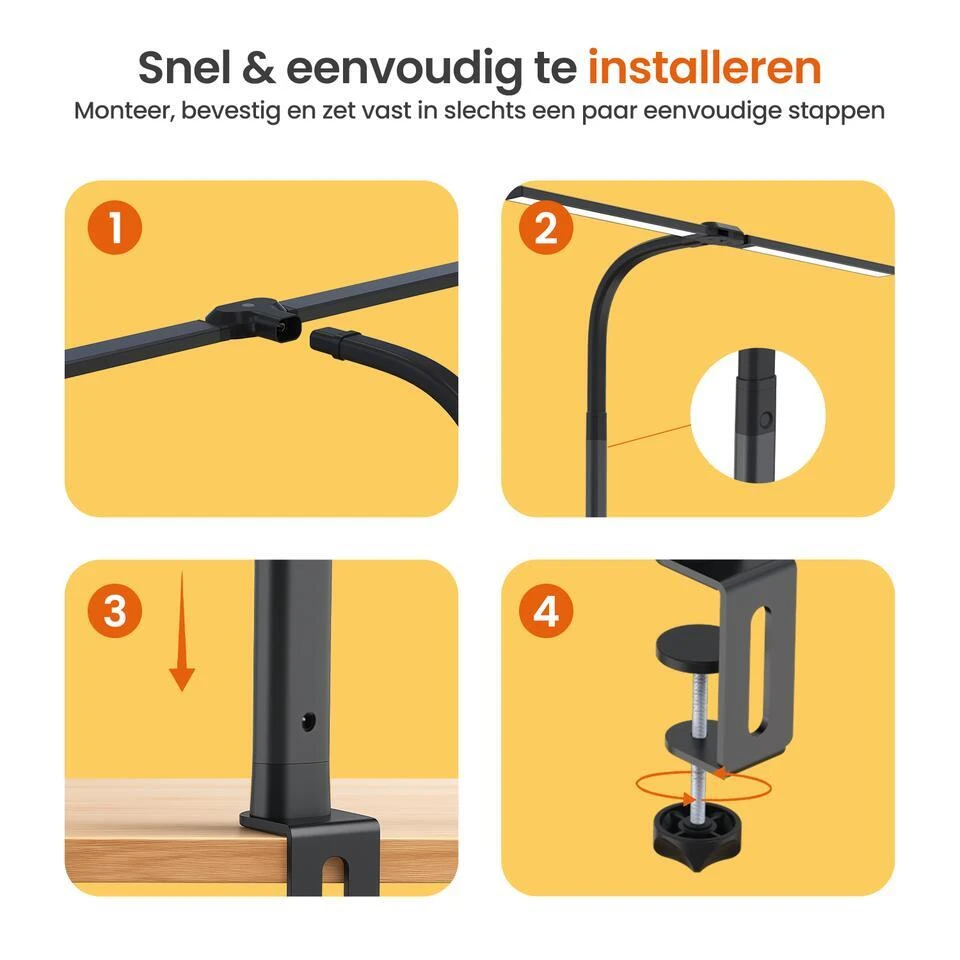 Snel & eenvoudig te installeren
Monteer, bevestig en zet vast in slechts een paar eenvoudige stappen

1

2

3

4