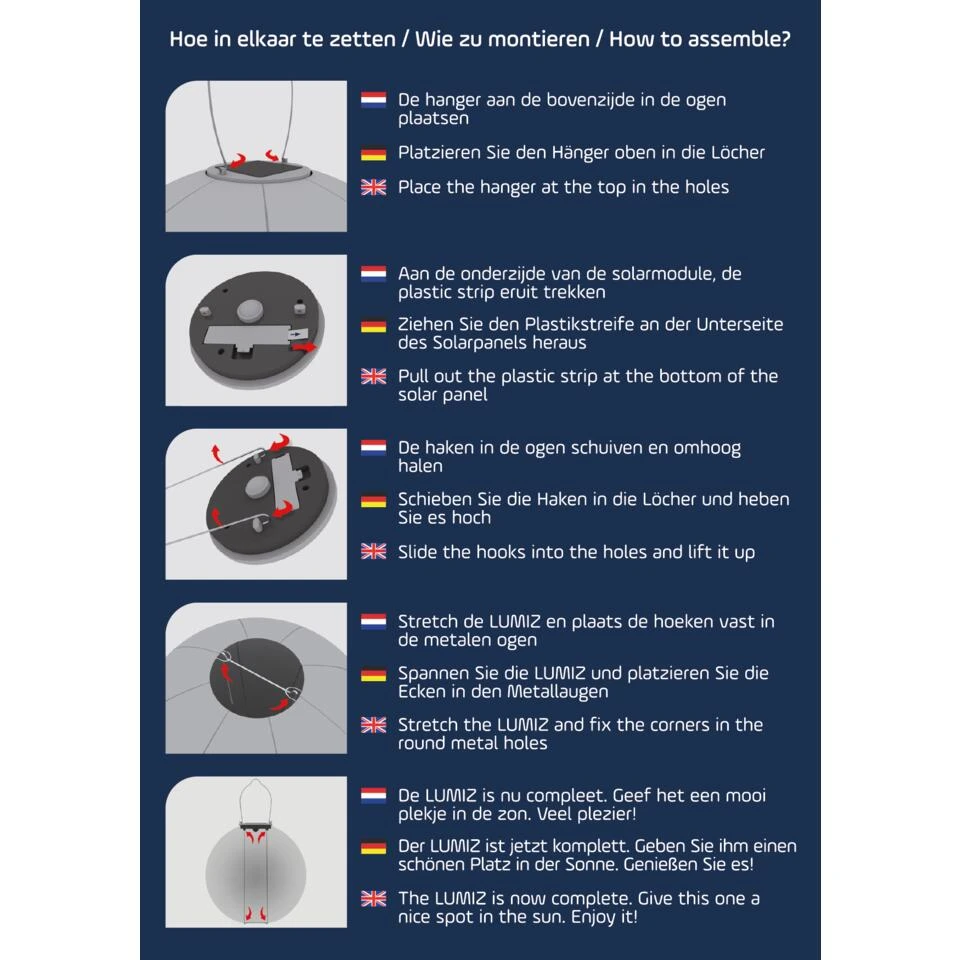 Hoe in elkaar te zetten / Wie zu montieren / How to assemble?

De hanger aan de bovenzijde in de ogen plaatsen

Platzieren Sie den Hänger oben in die Löcher

Place the hanger at the top in the holes

Aan de onderzijde van de solarmodule, de plastic strip eruit trekken

Ziehen Sie den Plastikstreife an der Unterseite des Solarpanels heraus

Pull out the plastic strip at the bottom of the solar panel

De haken in de ogen schuiven en omhoog halen

Schieben Sie die Haken in die Löcher und heben Sie es hoch

Slide the hooks into the holes and lift it up

Stretch de LUMIZ en plaats de hoeken vast in de metalen ogen

Spannen Sie die LUMIZ und platzieren Sie die Ecken in den Metallaugen

Stretch the LUMIZ and fix the corners in the round metal holes

De LUMIZ is nu compleet. Geef het een mooi plekje in de zon. Veel plezier!

Der LUMIZ ist jetzt komplett. Geben Sie ihm einen schönen Platz in der Sonne. Genießen Sie es!

The LUMIZ is now complete. Give this one a nice spot in the sun. Enjoy it!